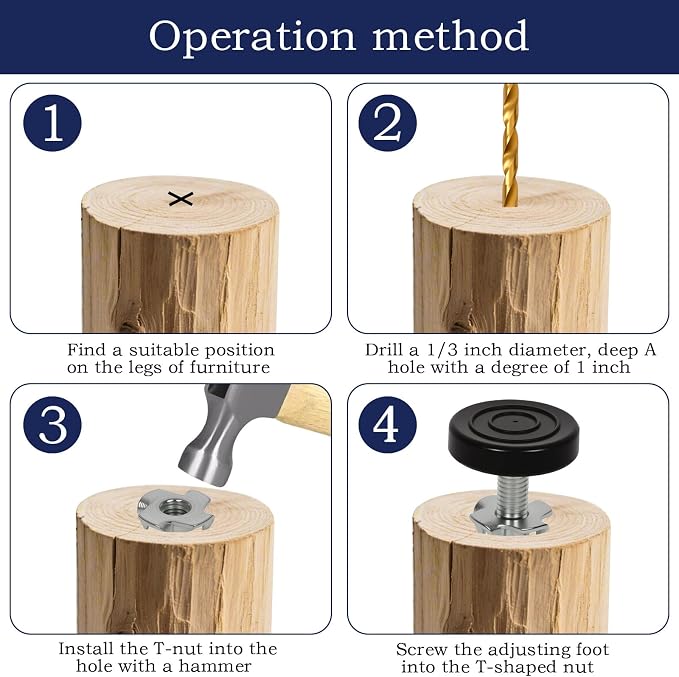 Operation method

1

Find a suitable position on the legs of furniture

2

Drill a 1/3 inch diameter, deep A hole with a degree of 1 inch

3

Install the T-nut into the hole with a hammer

4

Screw the adjusting foot into the T-shaped nut