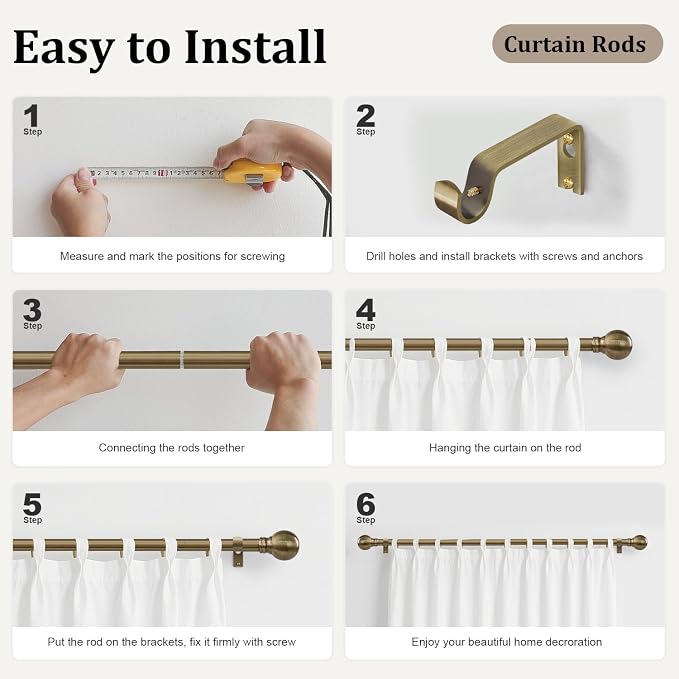 Easy to Install

Curtain Rods

1
Step

Measure and mark the positions for screwing

2
Step

Drill holes and install brackets with screws and anchors

3
Step

Connecting the rods together

4
Step

Hanging the curtain on the rod

5
Step

Put the rod on the brackets, fix it firmly with screw

6
Step

Enjoy your beautiful home decroration